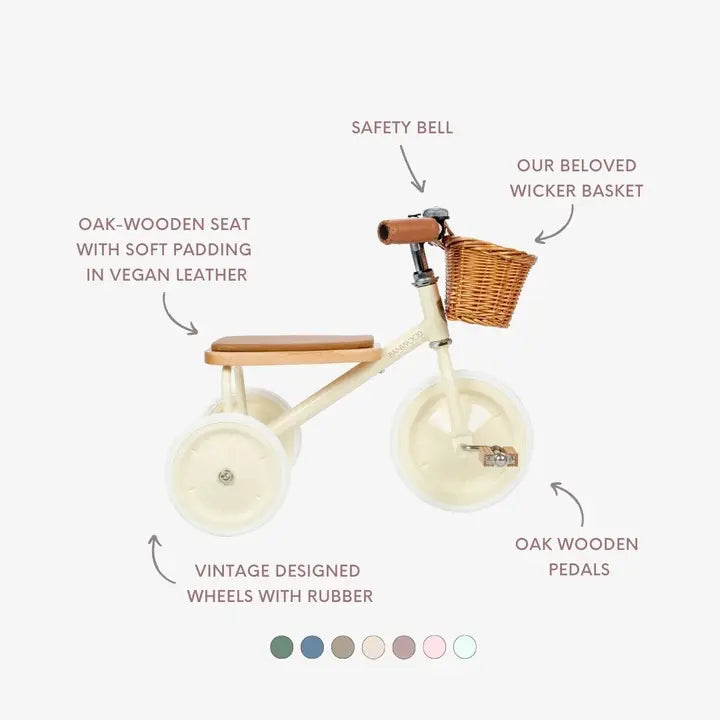 SAFETY BELL

OUR BELOVED WICKER BASKET

OAK-WOODEN SEAT WITH SOFT PADDING IN VEGAN LEATHER

BANWOOD

OAK WOODEN PEDALS

VINTAGE DESIGNED WHEELS WITH RUBBER